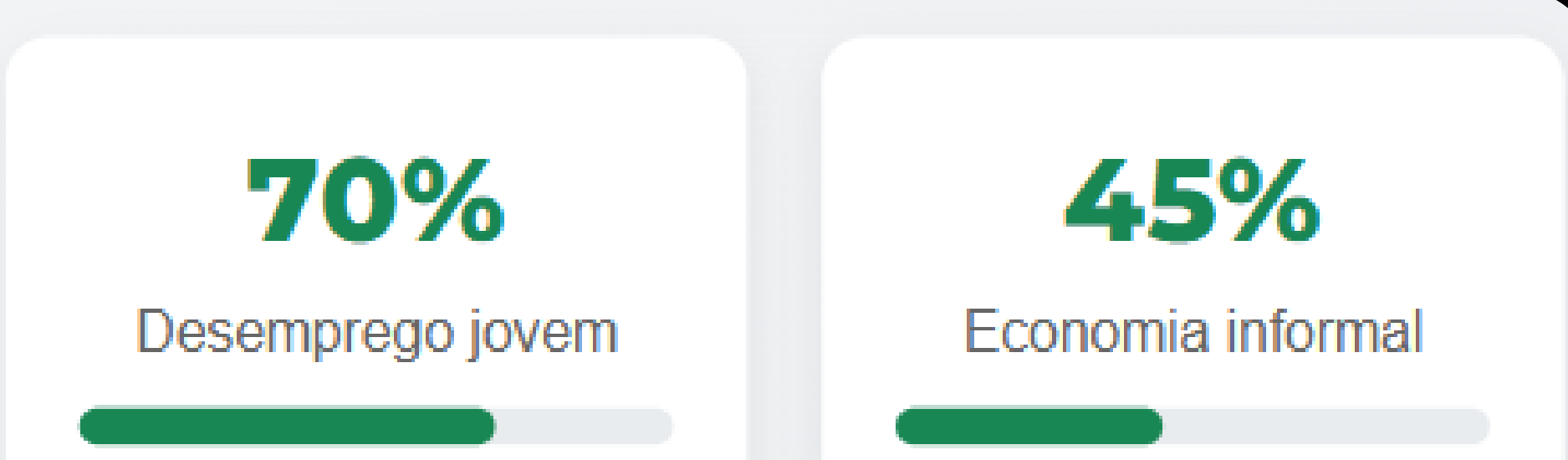 70%

Desemprego jovem

45%

Economia informal